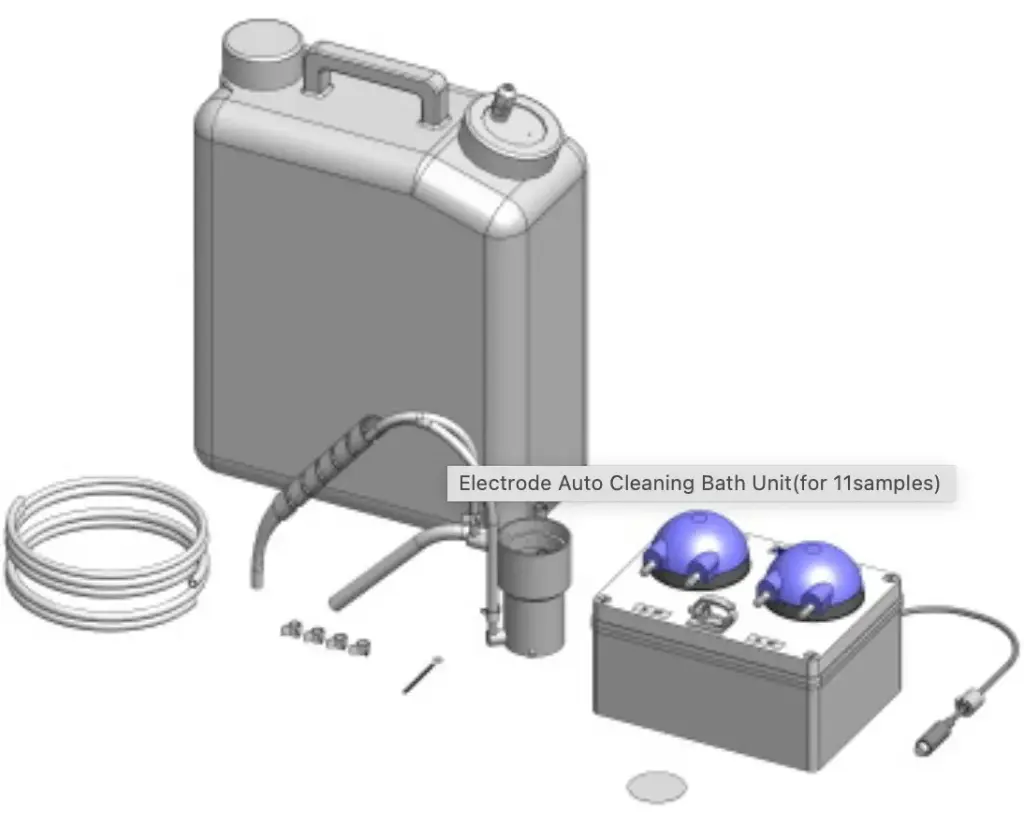 Electrode Auto Cleaning Bath Unit(for 11samples)